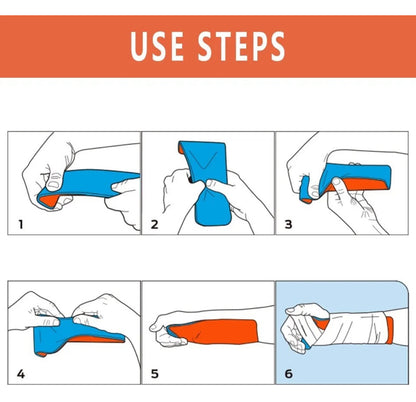 USE STEPS

1

2

3

4

5

6