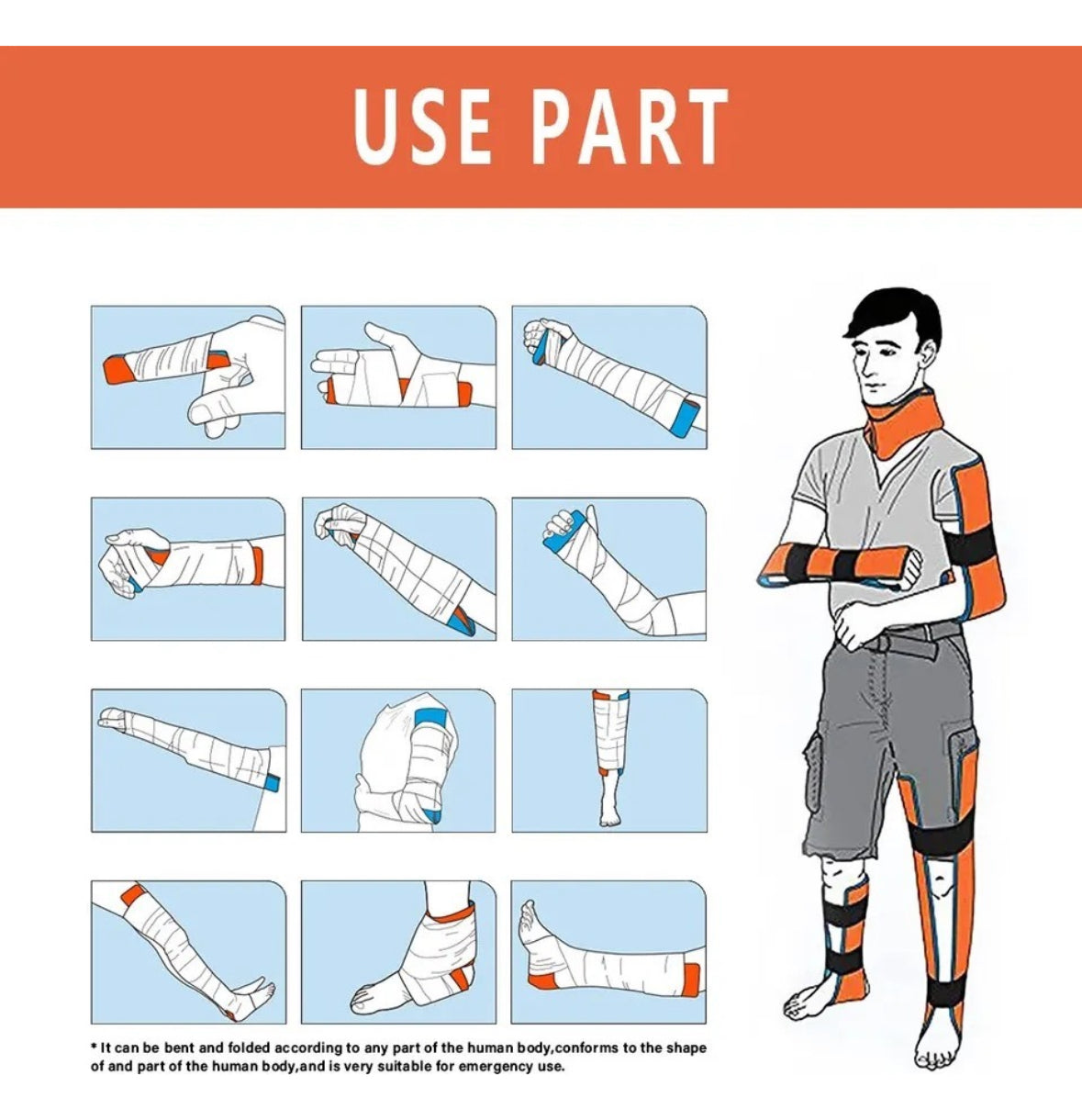 USE PART

* It can be bent and folded according to any part of the human body,conforms to the shape of and part of the human body,and is very suitable for emergency use.