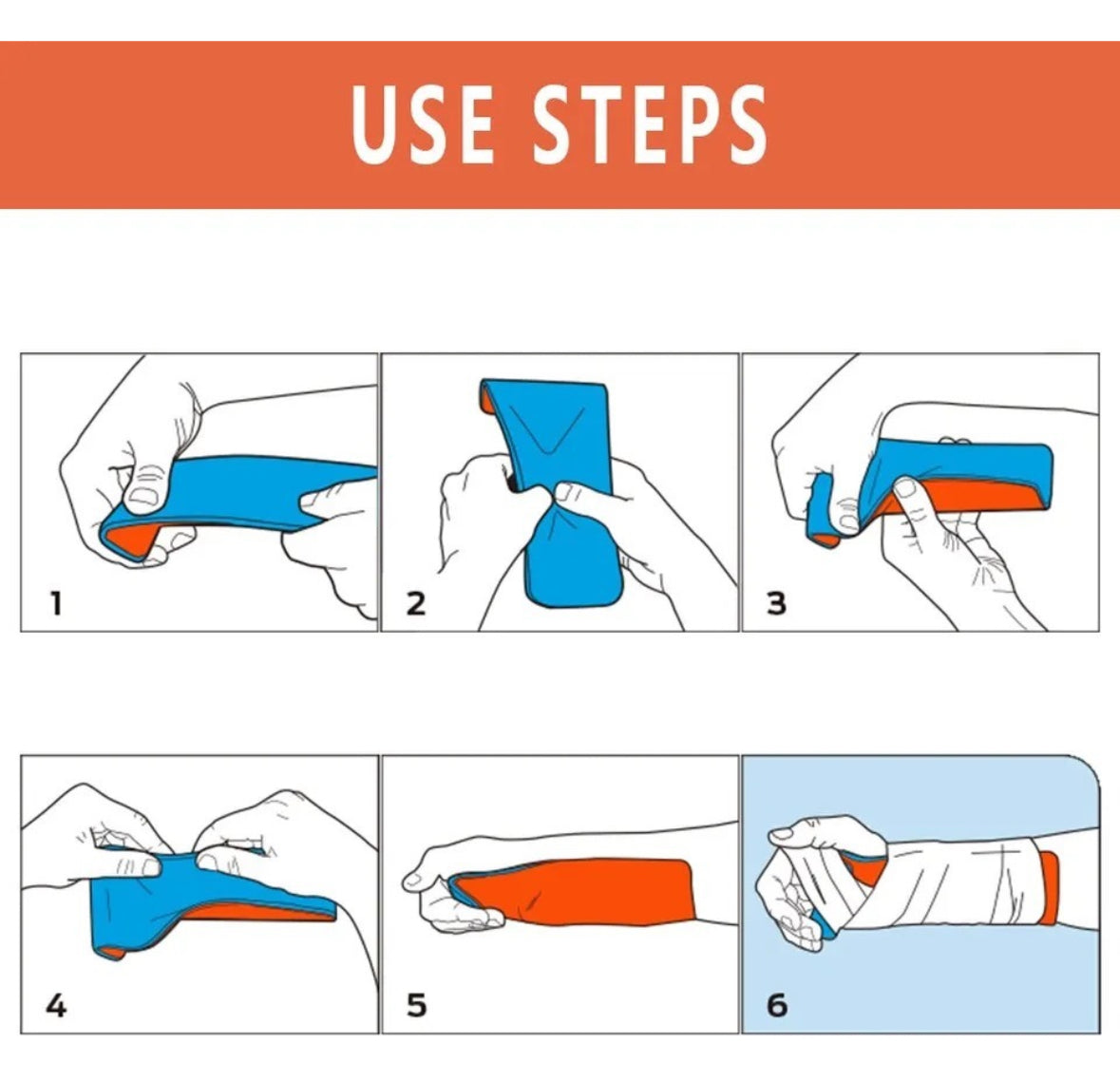 USE STEPS

1

2

3

4

5

6